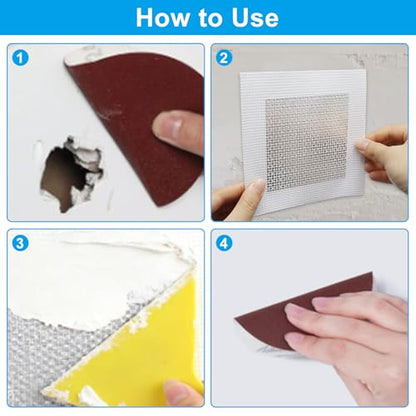 How to Use

1

2

3

4