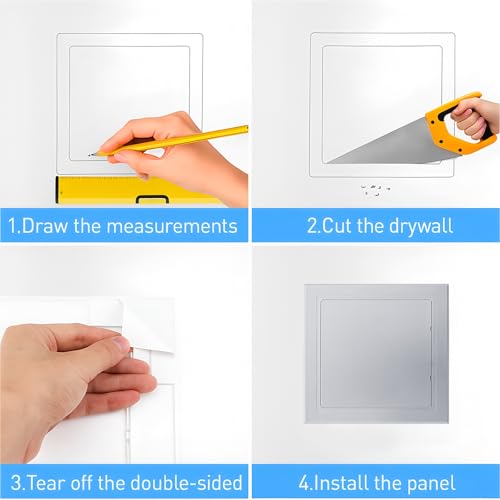 1.Draw the measurements

2.Cut the drywall

3.Tear off the double-sided

4.Install the panel