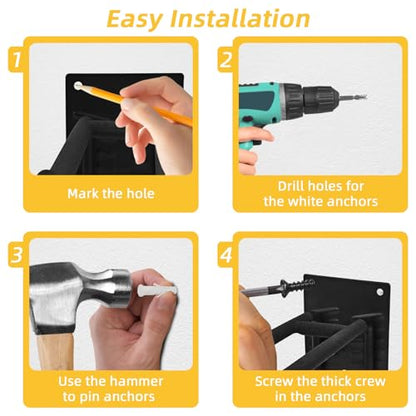 Easy Installation

1

Mark the hole

2

Drill holes for the white anchors

3

Use the hammer to pin anchors

4

Screw the thick crew in the anchors