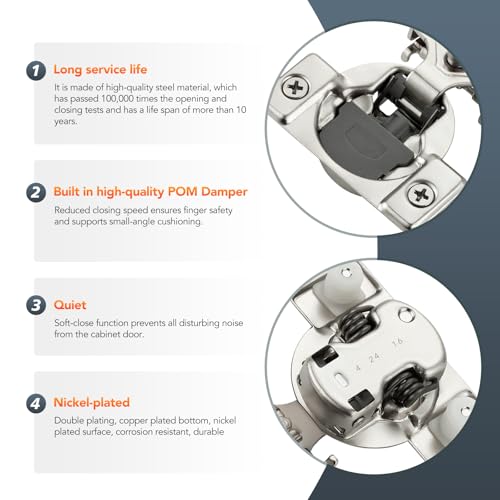 1 Long service life

It is made of high-quality steel material, which has passed 100,000 times the opening and closing tests and has a life span of more than 10 years.

2 Built in high-quality POM Damper

Reduced closing speed ensures finger safety and supports small-angle cushioning.

3 Quiet

Soft-close function prevents all disturbing noise from the cabinet door.

4 Nickel-plated

Double plating, copper plated bottom, nickel plated surface, corrosion resistant, durable

4 24 16