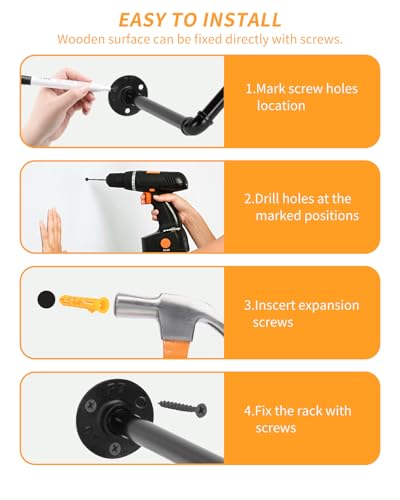 EASY TO INSTALL
Wooden surface can be fixed directly with screws.

1.Mark screw holes location

2.Drill holes at the marked positions

3.Inscert expansion screws

4.Fix the rack with screws