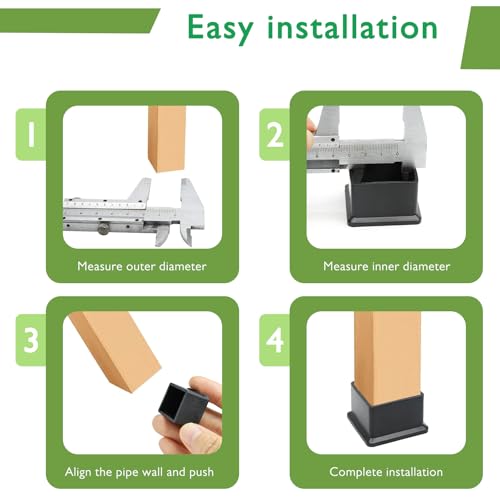 Easy installation

1

Measure outer diameter

2

Measure inner diameter

3

Align the pipe wall and push

4

Complete installation