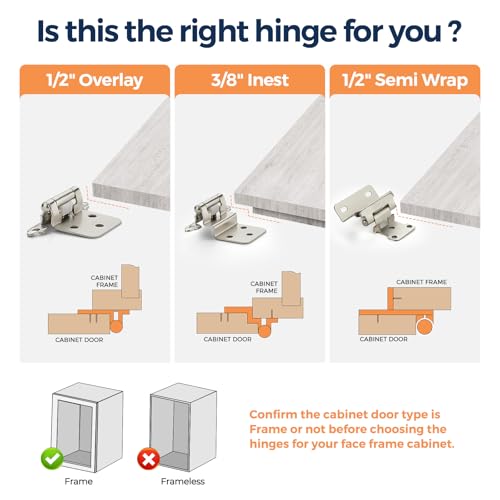 Is this the right hinge for you ?

1/2" Overlay

CABINET FRAME

CABINET DOOR

3/8" Inest

CABINET FRAME

CABINET DOOR

1/2" Semi Wrap

CABINET FRAME

CABINET DOOR

Frame

Frameless

Confirm the cabinet door type is Frame or not before choosing the hinges for your face frame cabinet.