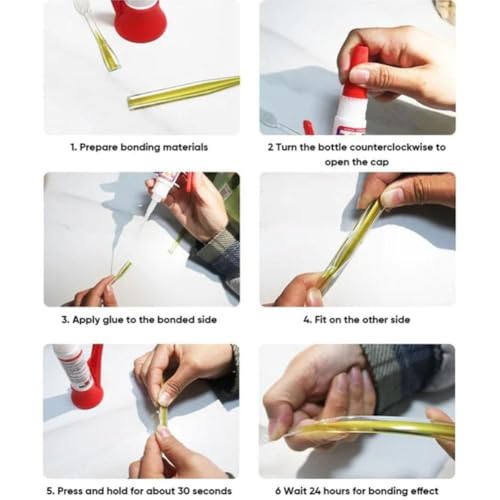 1. Prepare bonding materials

2 Turn the bottle counterclockwise to open the cap

3. Apply glue to the bonded side

4. Fit on the other side

5. Press and hold for about 30 seconds

6 Wait 24 hours for bonding effect