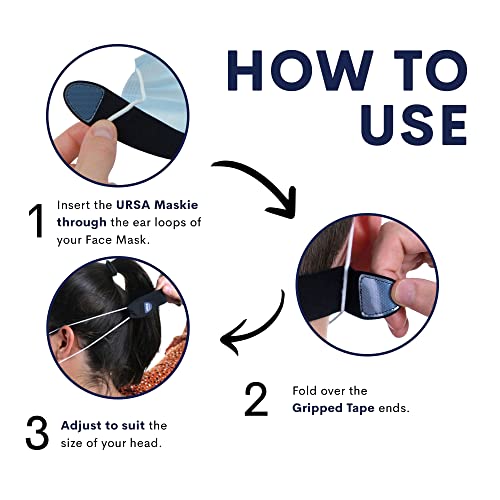 HOW TO USE

1 Insert the URSA Maskie through the ear loops of your Face Mask.

2 Fold over the Gripped Tape ends.

3 Adjust to suit the size of your head.