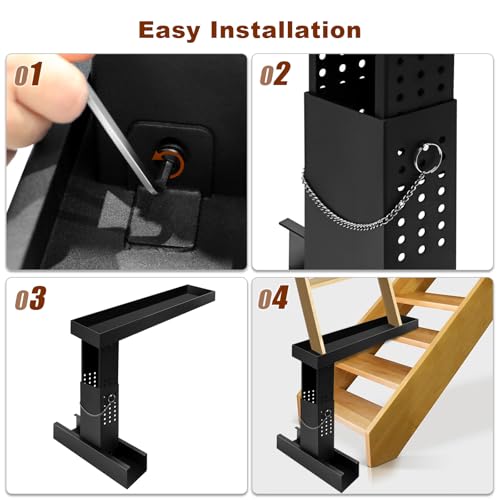 Easy Installation

01

02

03

04