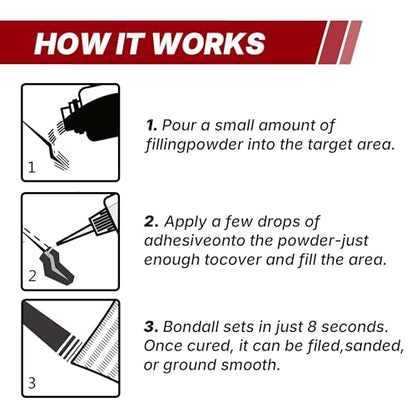 HOW IT WORKS

1

1. Pour a small amount of fillingpowder into the target area.

2

2. Apply a few drops of adhesiveonto the powder-just enough tocover and fill the area.

3

3. Bondall sets in just 8 seconds. Once cured, it can be filed,sanded, or ground smooth.