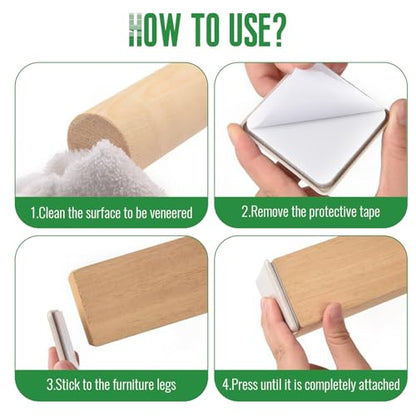 HOW TO USE?

1.Clean the surface to be veneered

2.Remove the protective tape

3.Stick to the furniture legs

4.Press until it is completely attached