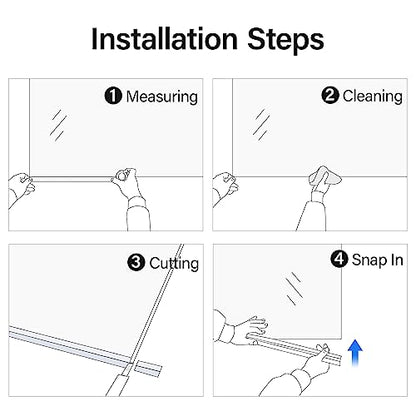 Installation Steps

1 Measuring

2 Cleaning

3 Cutting

4 Snap In