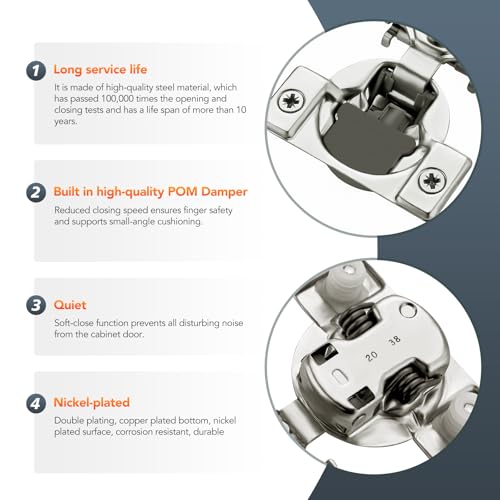 1 Long service life

It is made of high-quality steel material, which has passed 100,000 times the opening and closing tests and has a life span of more than 10 years.

2 Built in high-quality POM Damper

Reduced closing speed ensures finger safety and supports small-angle cushioning.

3 Quiet

Soft-close function prevents all disturbing noise from the cabinet door.

4 Nickel-plated

Double plating, copper plated bottom, nickel plated surface, corrosion resistant, durable

20 38