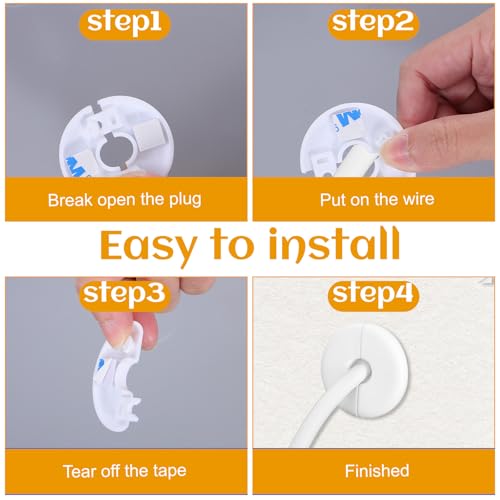 step1

Break open the plug

step2

Put on the wire

Easy to install

step3

Tear off the tape

step4

Finished