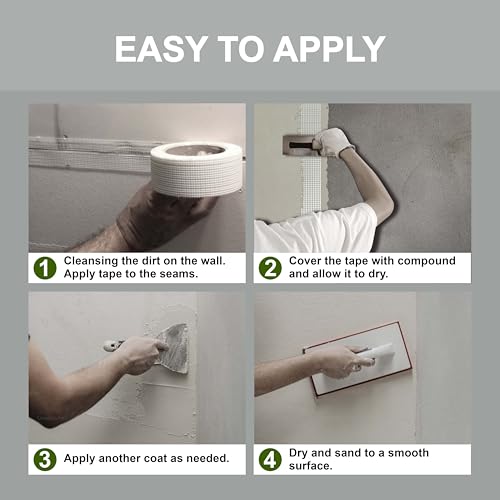 EASY TO APPLY

1 Cleansing the dirt on the wall. Apply tape to the seams.

2 Cover the tape with compound and allow it to dry.

3 Apply another coat as needed.

4 Dry and sand to a smooth surface.