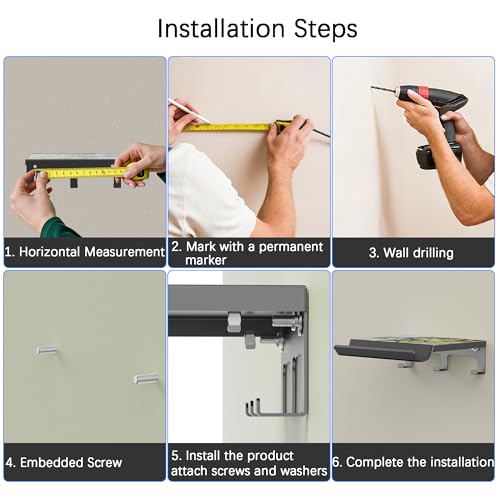 Installation Steps

1. Horizontal Measurement

2. Mark with a permanent marker

3. Wall drilling

4. Embedded Screw

5. Install the product attach screws and washers

6. Complete the installation