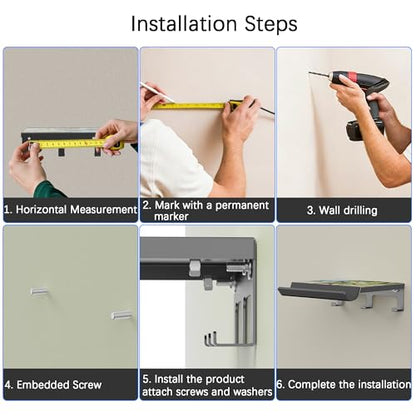 Installation Steps

1. Horizontal Measurement

2. Mark with a permanent marker

3. Wall drilling

4. Embedded Screw

5. Install the product attach screws and washers

6. Complete the installation