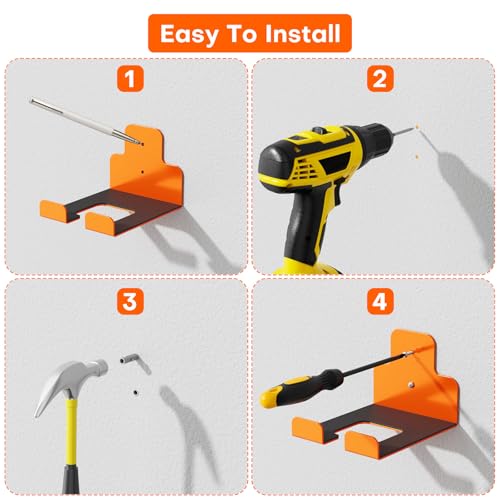 Easy To Install

1

2

3

4