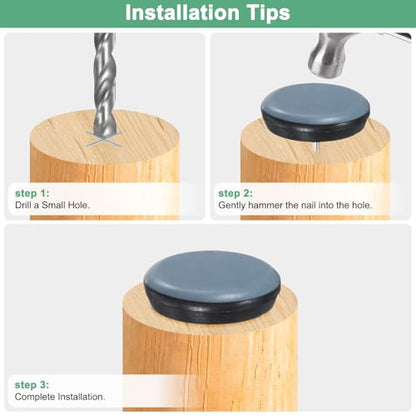 Installation Tips

step 1:
Drill a Small Hole.

step 2:
Gently hammer the nail into the hole.

step 3:
Complete Installation.