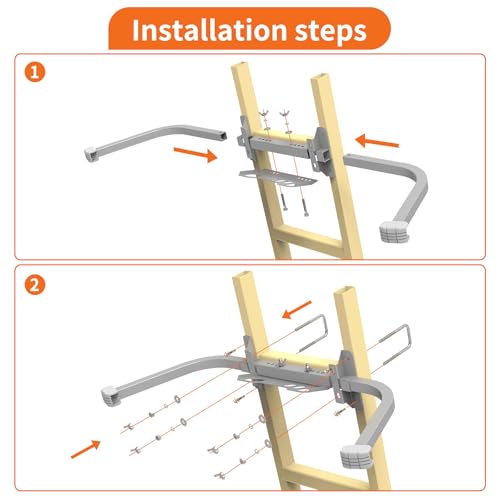 Installation steps

1

2