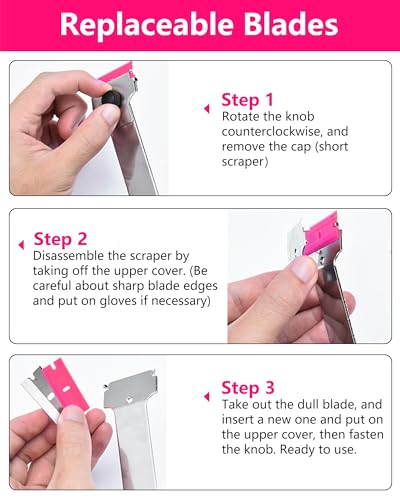 Replaceable Blades

Step 1
Rotate the knob counterclockwise, and remove the cap (short scraper)

Step 2
Disassemble the scraper by taking off the upper cover. (Be careful about sharp blade edges and put on gloves if necessary)

Step 3
Take out the dull blade, and insert a new one and put on the upper cover, then fasten the knob. Ready to use.