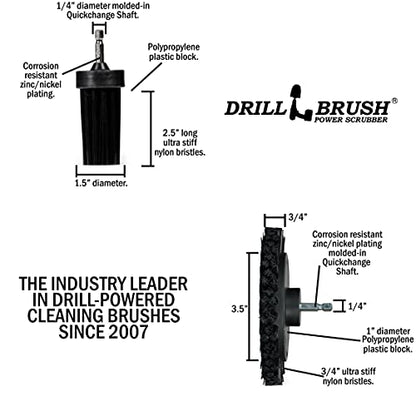 1/4" diameter molded-in Quickchange Shaft.

Corrosion resistant zinc/nickel plating.

Polypropylene plastic block.

2.5" long ultra stiff nylon bristles.

1.5" diameter.

DRILL BRUSH®
POWER SCRUBBER

THE INDUSTRY LEADER IN DRILL-POWERED CLEANING BRUSHES SINCE 2007

3/4"

Corrosion resistant zinc/nickel plating molded-in Quickchange Shaft.

3.5"

1/4"

1" diameter Polypropylene plastic block.

3/4" ultra stiff nylon bristles.