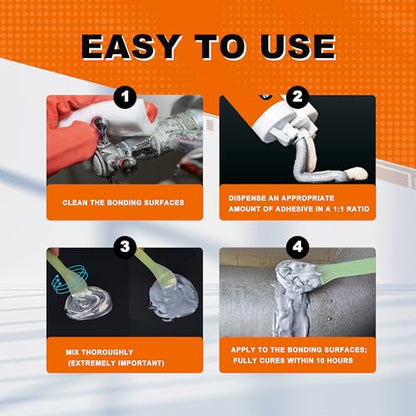 EASY TO USE

1

CLEAN THE BONDING SURFACES

2

DISPENSE AN APPROPRIATE AMOUNT OF ADHESIVE IN A 1:1 RATIO

3

MIX THOROUGHLY (EXTREMELY IMPORTANT)

4

APPLY TO THE BONDING SURFACES; FULLY CURES WITHIN 10 HOURS