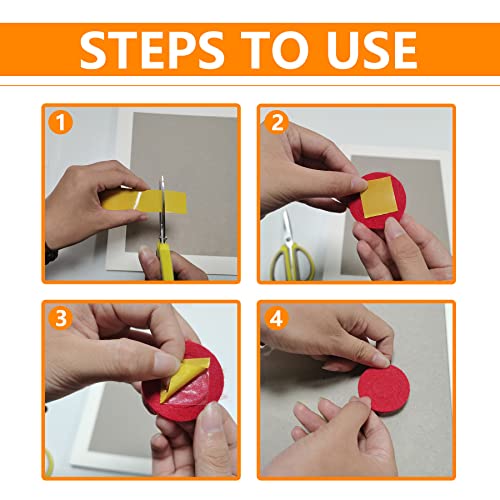 STEPS TO USE

1

2

3

4