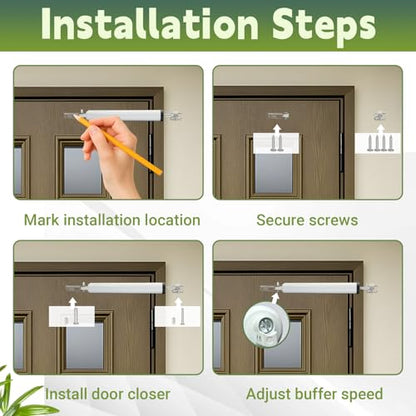 Installation Steps

Mark installation location

Secure screws

Install door closer

Adjust buffer speed