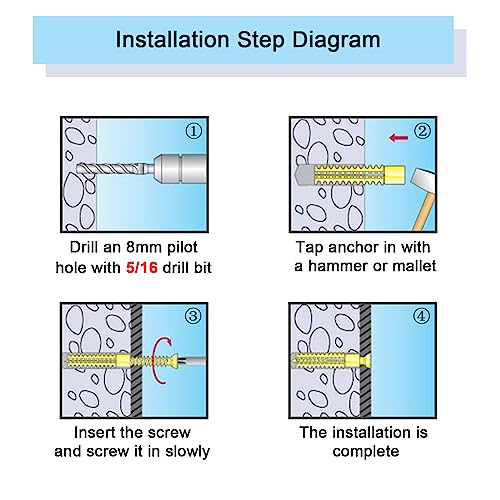 Installation Step Diagram

①

Drill an 8mm pilot hole with 5/16 drill bit

②

Tap anchor in with a hammer or mallet

③

Insert the screw and screw it in slowly

④

The installation is complete