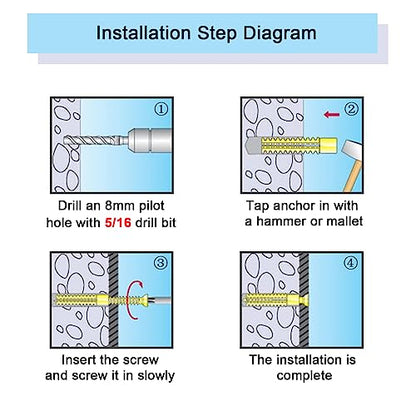 Installation Step Diagram

①

Drill an 8mm pilot hole with 5/16 drill bit

②

Tap anchor in with a hammer or mallet

③

Insert the screw and screw it in slowly

④

The installation is complete