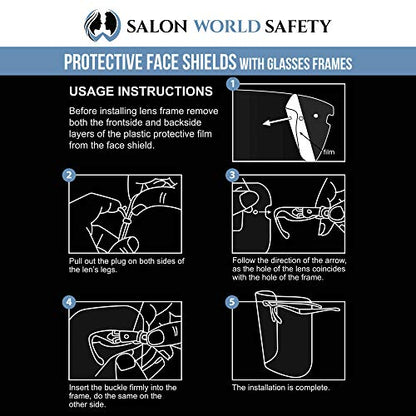 SALON WORLD SAFETY

PROTECTIVE FACE SHIELDS WITH GLASSES FRAMES

USAGE INSTRUCTIONS

Before installing lens frame remove both the frontside and backside layers of the plastic protective film from the face shield.

1

film

2

Pull out the plug on both sides of the len's legs.

3

Follow the direction of the arrow, as the hole of the lens coincides with the hole of the frame.

4

Insert the buckle firmly into the frame, do the same on the other side.

5

The installation is complete.