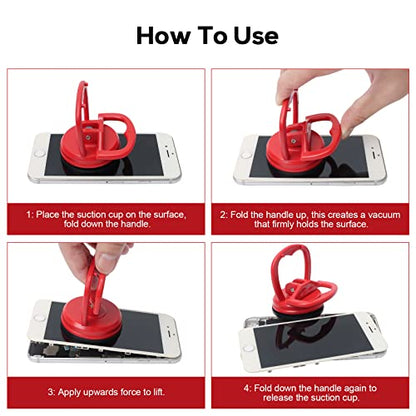 How To Use

1: Place the suction cup on the surface, fold down the handle.

2: Fold the handle up, this creates a vacuum that firmly holds the surface.

3: Apply upwards force to lift.

4: Fold down the handle again to release the suction cup.