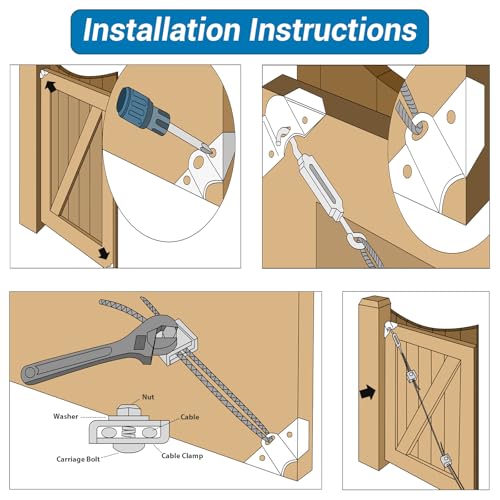 Installation Instructions

Nut
Washer
Cable
Carriage Bolt
Cable Clamp