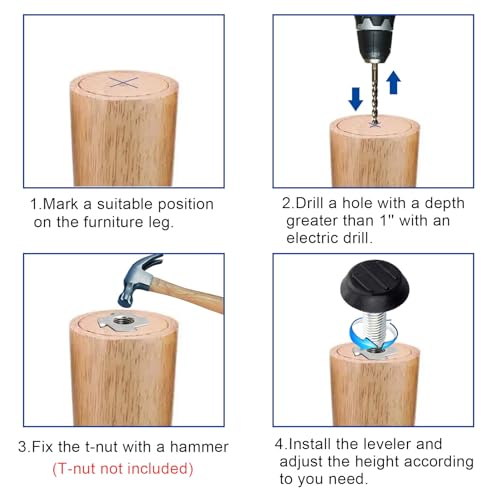 1.Mark a suitable position on the furniture leg.

2.Drill a hole with a depth greater than 1" with an electric drill.

3.Fix the t-nut with a hammer
(T-nut not included)

4.Install the leveler and adjust the height according to you need.