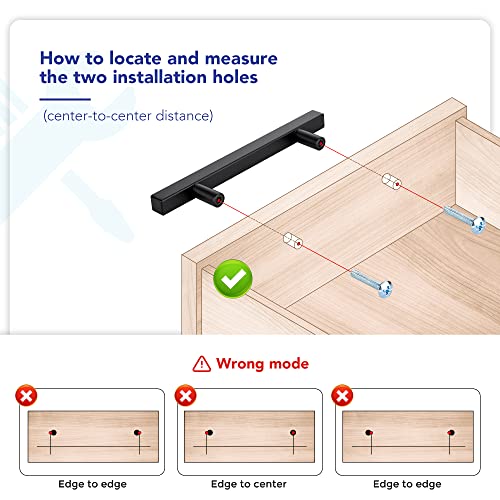 How to locate and measure the two installation holes

(center-to-center distance)

Wrong mode

Edge to edge

Edge to center

Edge to edge