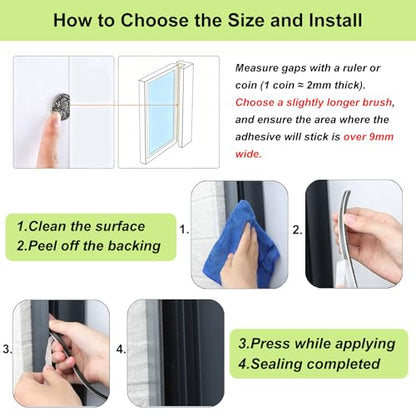 How to Choose the Size and Install

Measure gaps with a ruler or coin (1 coin ≈ 2mm thick). Choose a slightly longer brush, and ensure the area where the adhesive will stick is over 9mm wide.

1.Clean the surface
2.Peel off the backing

1.

2.

3.

4.

3.Press while applying
4.Sealing completed