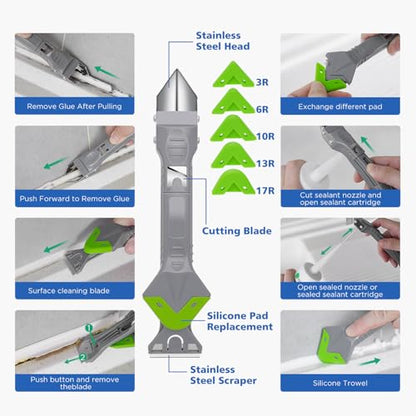 Remove Glue After Pulling

Push Forward to Remove Glue

Surface cleaning blade

1
2
Push button and remove theblade

Stainless Steel Head

3R
6R
10R
13R
17R

Cutting Blade

Silicone Pad Replacement

Stainless Steel Scraper

Exchange different pad

Cut sealant nozzle and open sealant cartridge

Open sealed nozzle or sealed sealant cartridge

Silicone Trowel