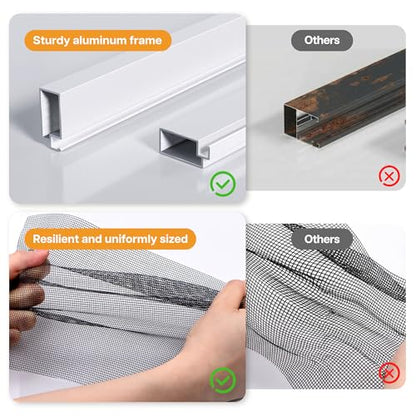 Sturdy aluminum frame

Others

Resilient and uniformly sized

Others