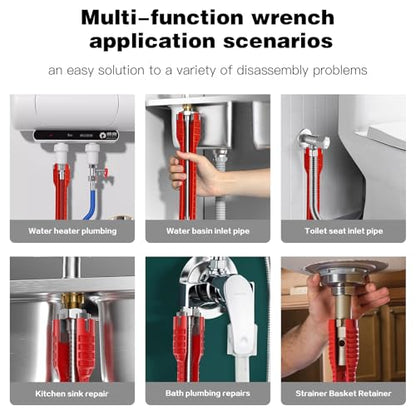 Multi–function wrench application scenarios

an easy solution to a variety of disassembly problems

Water heater plumbing

Water basin inlet pipe

Toilet seat inlet pipe

Kitchen sink repair

Bath plumbing repairs

Strainer Basket Retainer