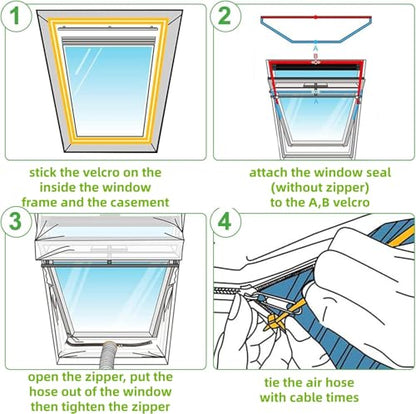 1

stick the velcro on the inside the window frame and the casement

2

A
B
B
A

attach the window seal (without zipper) to the A,B velcro

3

open the zipper, put the hose out of the window then tighten the zipper

4

tie the air hose with cable times