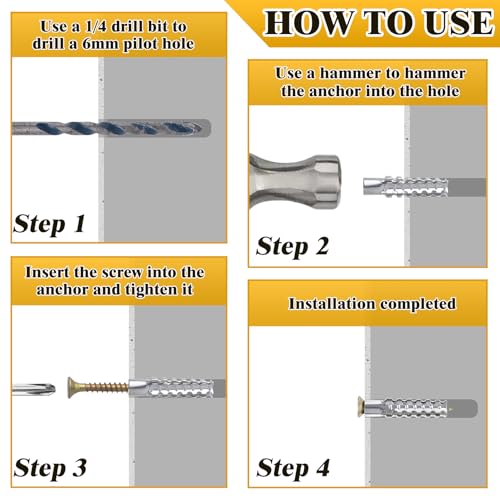 HOW TO USE

Use a 1/4 drill bit to drill a 6mm pilot hole

Step 1

Use a hammer to hammer the anchor into the hole

Step 2

Insert the screw into the anchor and tighten it

Step 3

Installation completed

Step 4