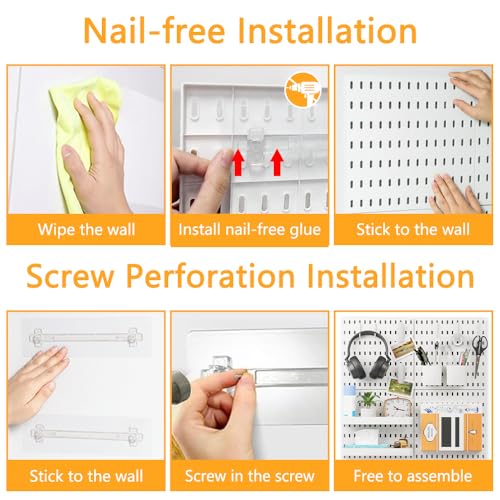 Nail-free Installation

Wipe the wall

Install nail-free glue

Stick to the wall

Screw Perforation Installation

Stick to the wall

Screw in the screw

Free to assemble