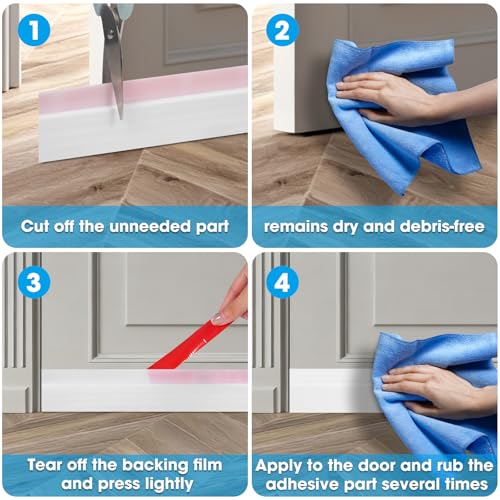 1
Cut off the unneeded part

2
remains dry and debris-free

3
Tear off the backing film and press lightly

4
Apply to the door and rub the adhesive part several times