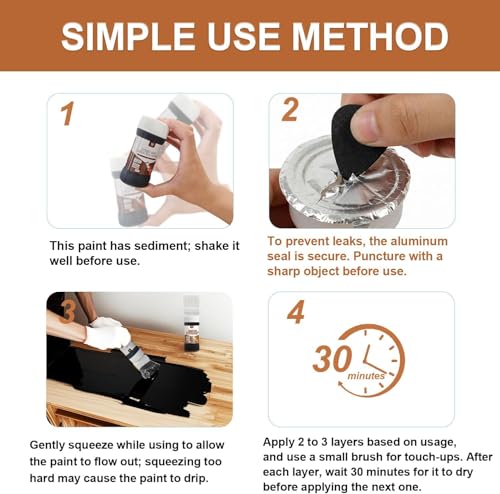 SIMPLE USE METHOD

1

This paint has sediment; shake it well before use.

2

To prevent leaks, the aluminum seal is secure. Puncture with a sharp object before use.

3

Gently squeeze while using to allow the paint to flow out; squeezing too hard may cause the paint to drip.

4

30 minutes

Apply 2 to 3 layers based on usage, and use a small brush for touch-ups. After each layer, wait 30 minutes for it to dry before applying the next one.