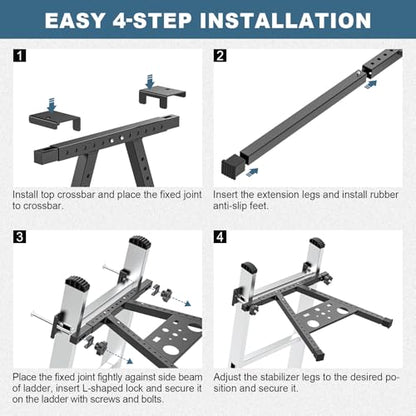 EASY 4-STEP INSTALLATION

1

Install top crossbar and place the fixed joint to crossbar.

2

Insert the extension legs and install rubber anti-slip feet.

3

Place the fixed joint fightly against side beam of ladder, insert L-shaped lock and secure it on the ladder with screws and bolts.

4

Adjust the stabilizer legs to the desired position and secure it.