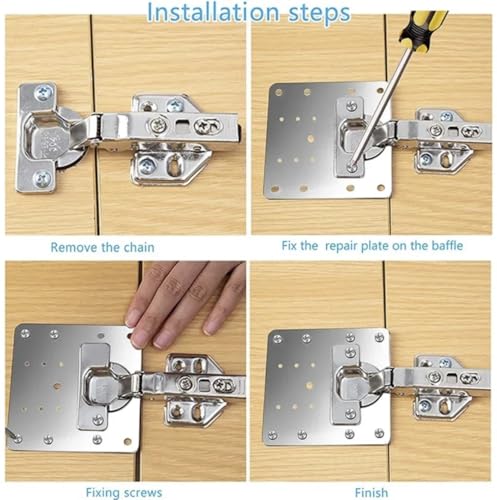 Installation steps

Remove the chain

Fix the repair plate on the baffle

Fixing screws

Finish