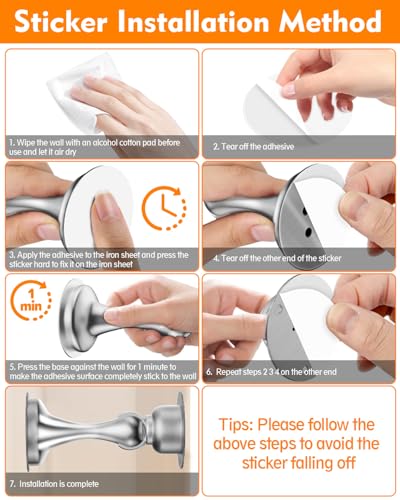 Sticker Installation Method

1. Wipe the wall with an alcohol cotton pad before use and let it air dry

2. Tear off the adhesive

3. Apply the adhesive to the iron sheet and press the sticker hard to fix it on the iron sheet

4. Tear off the other end of the sticker

1 min

5. Press the base against the wall for 1 minute to make the adhesive surface completely stick to the wall

6. Repeat steps 2 3 4 on the other end

7. Installation is complete

Tips: Please follow the above steps to avoid the sticker falling off