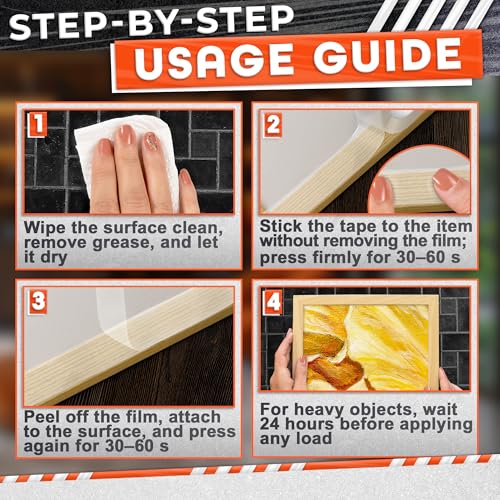 STEP-BY-STEP
USAGE GUIDE

1
Wipe the surface clean, remove grease, and let it dry

2
Stick the tape to the item without removing the film; press firmly for 30–60 s

3
Peel off the film, attach to the surface, and press again for 30–60 s

4
For heavy objects, wait 24 hours before applying any load