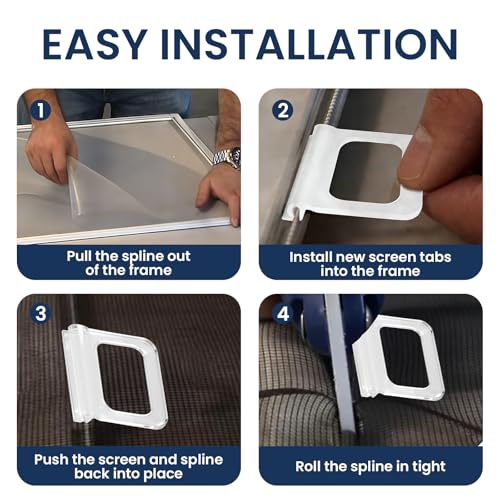 EASY INSTALLATION

1

Pull the spline out of the frame

2

Install new screen tabs into the frame

3

Push the screen and spline back into place

4

Roll the spline in tight