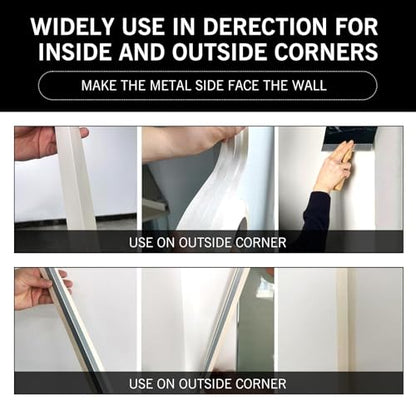 WIDELY USE IN DERECTION FOR INSIDE AND OUTSIDE CORNERS

MAKE THE METAL SIDE FACE THE WALL

USE ON OUTSIDE CORNER

USE ON OUTSIDE CORNER