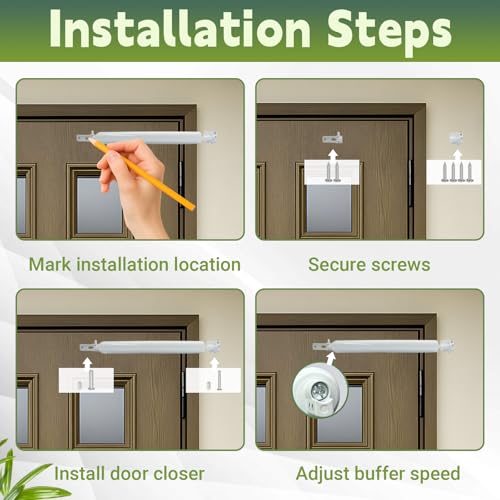 Installation Steps

Mark installation location

Secure screws

Install door closer

Adjust buffer speed