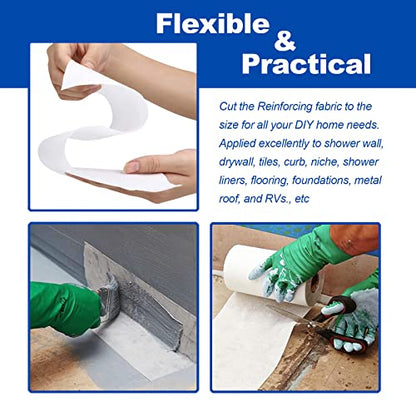 Flexible & Practical

Cut the Reinforcing fabric to the size for all your DIY home needs. Applied excellently to shower wall, drywall, tiles, curb, niche, shower liners, flooring, foundations, metal roof, and RVs., etc